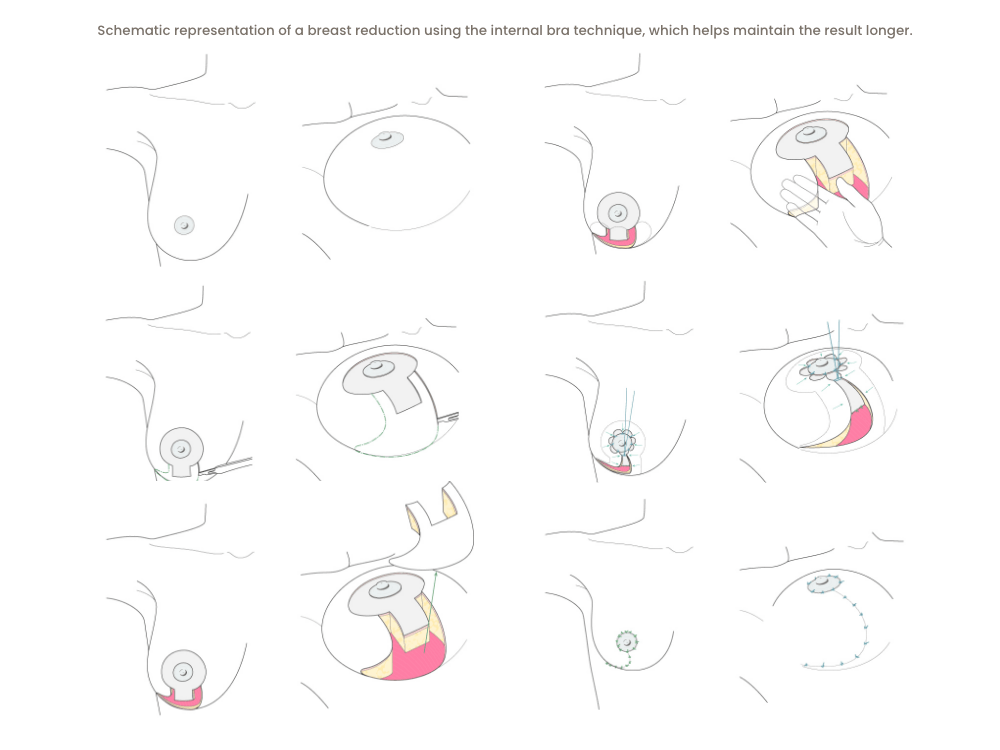 Schematic representation of a breast reduction using the internal bra technique, which helps maintain the result longer.