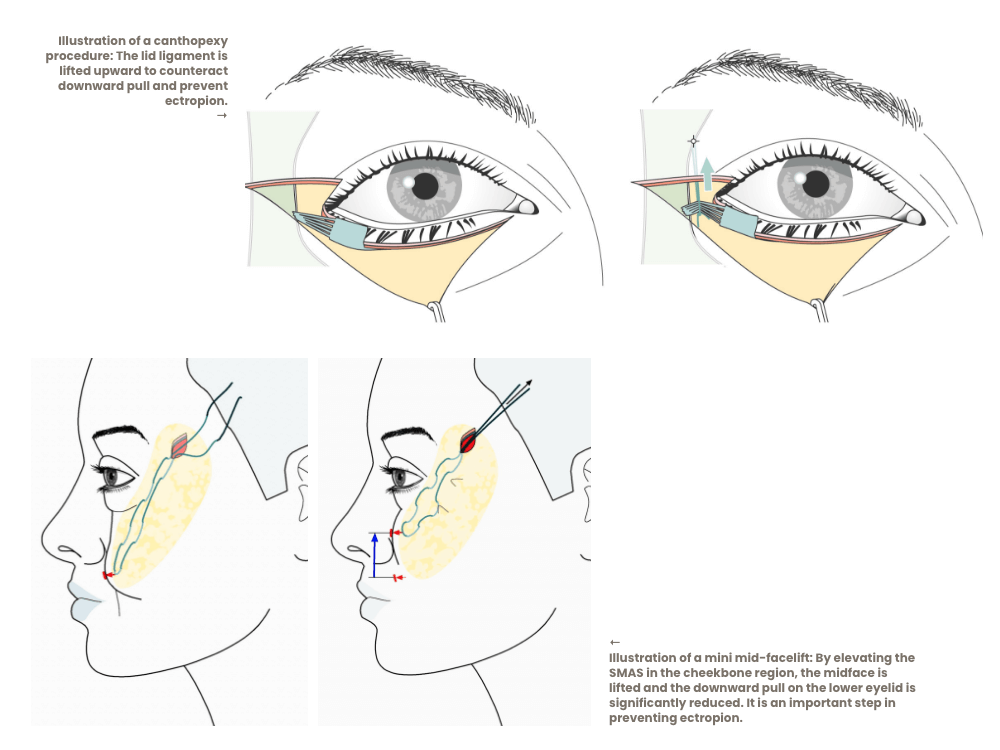 Illustration of a canthopexy procedure: The lid ligament is lifted upward to counteract downward pull and prevent ectropion.
→

←
Illustration of a mini mid-facelift: By elevating the SMAS in the cheekbone region, the midface is lifted and the downward pull on the lower eyelid is significantly reduced. It is an important step in preventing ectropion.