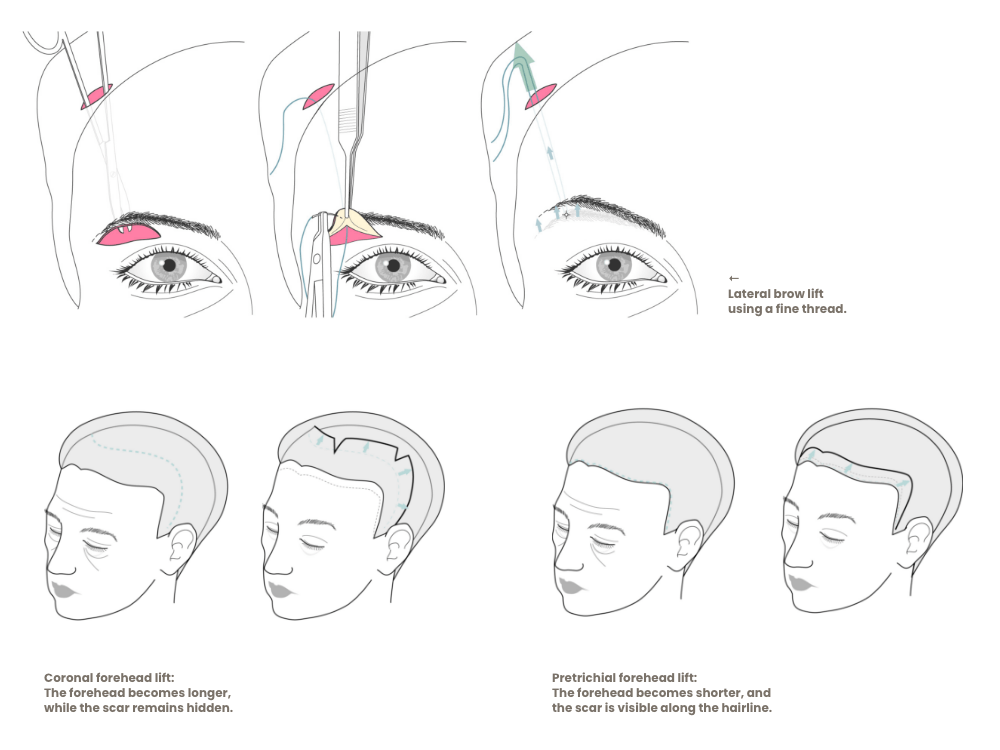 ←
Lateral brow lift using a fine thread.

Coronal forehead lift:
The forehead becomes longer, while the scar remains hidden.

Pretrichial forehead lift:
The forehead becomes shorter, and the scar is visible along the hairline.