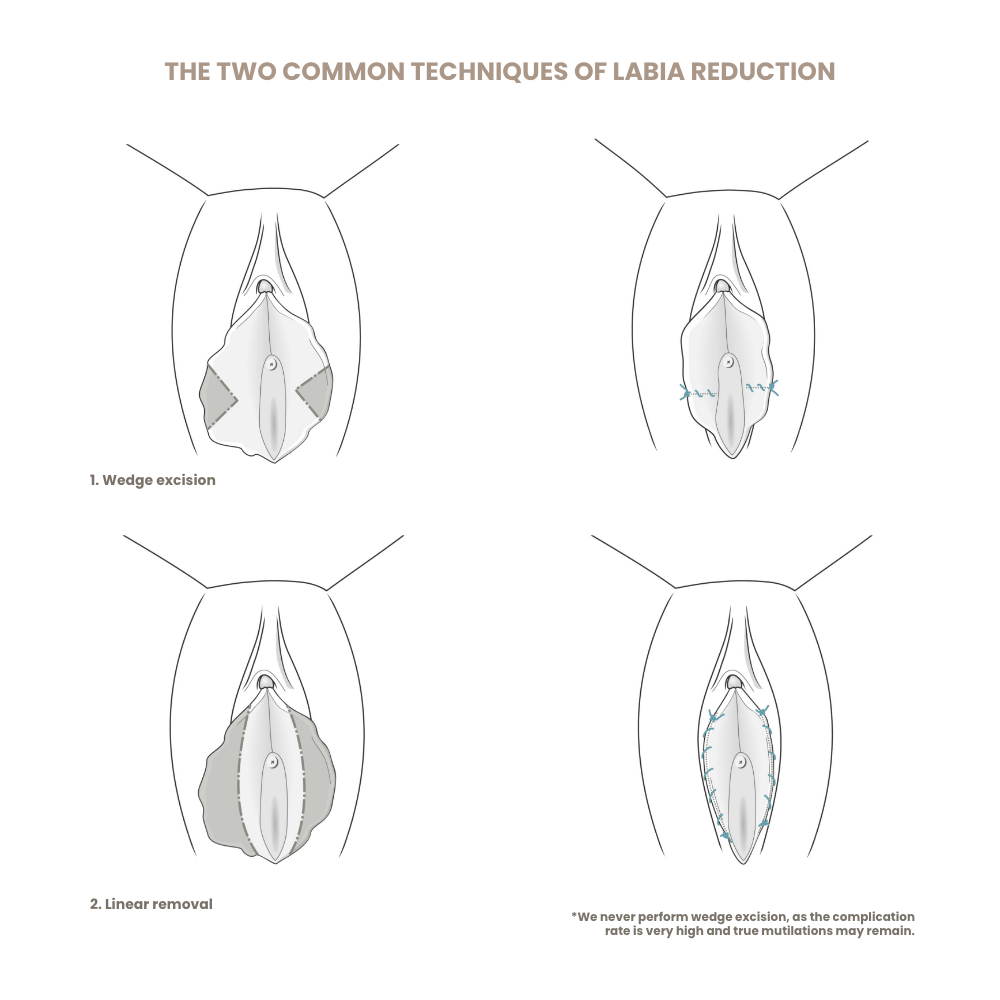 THE TWO COMMON TECHNIQUES OF LABIA REDUCTION

1. Wedge excision

2. Linear removal

*We never perform wedge excision, as the complication rate is very high and true mutilations may remain.