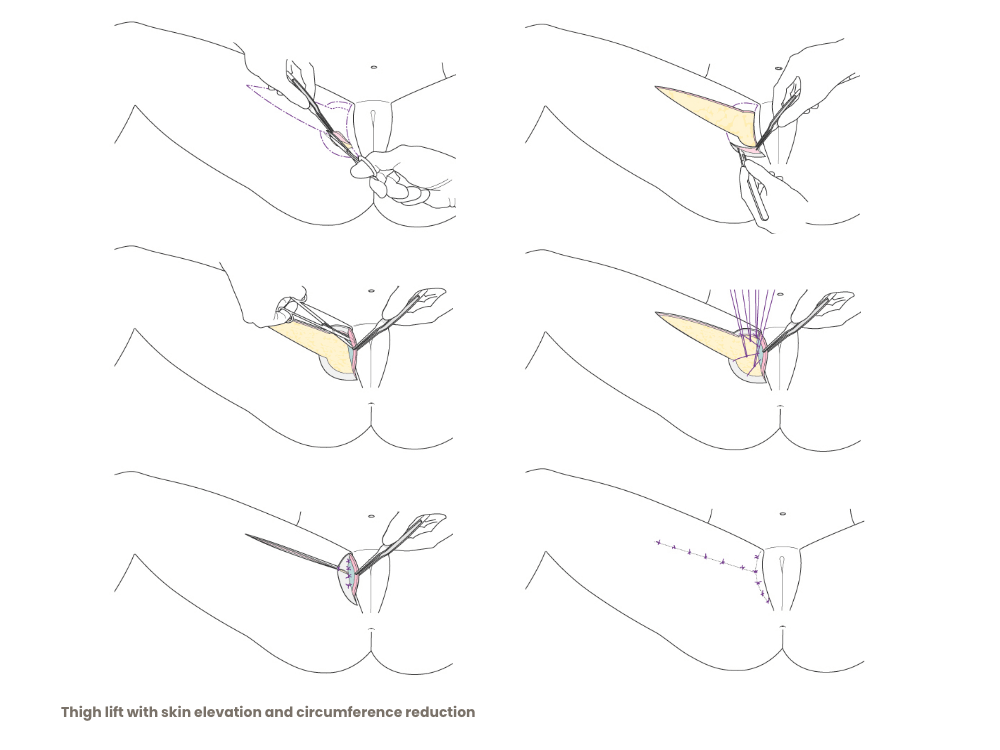 Thigh lift with skin elevation and circumference reduction