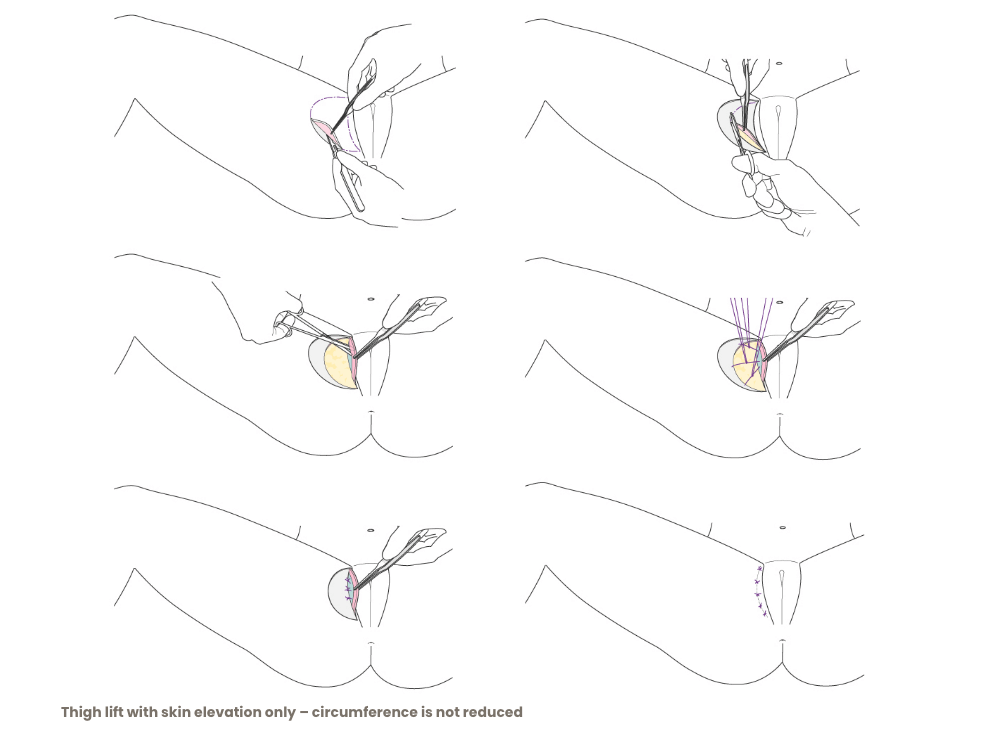 Thigh lift with skin elevation only – circumference is not reduced