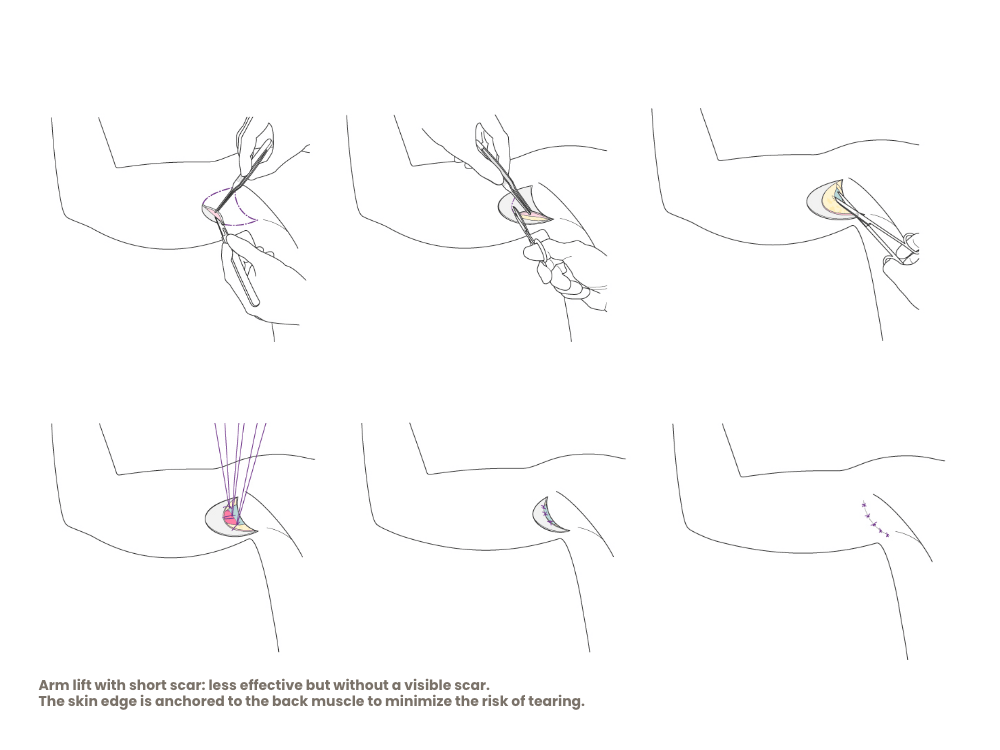 Arm lift with short scar: less effective but without a visible scar.
The skin edge is anchored to the back muscle to minimize the risk of tearing.