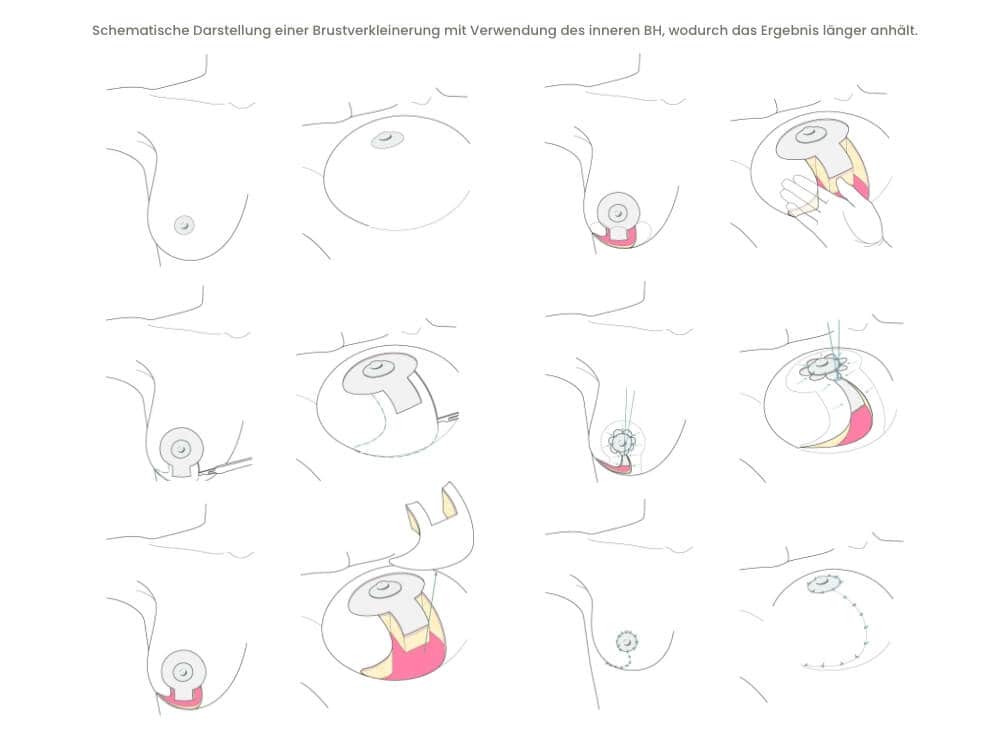 Schematische Darstellung einer Brustverkleinerung mit Verwendung des inneren BH, wodurch das Ergebnis länger anhält.